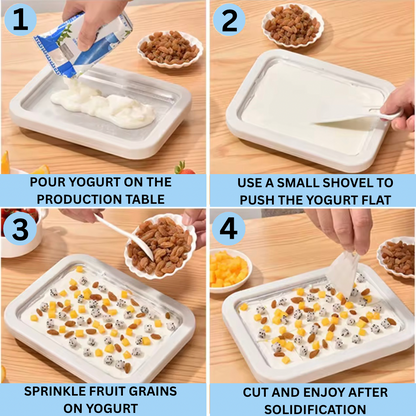 1

POUR YOGURT ON THE PRODUCTION TABLE

2

USE A SMALL SHOVEL TO PUSH THE YOGURT FLAT

3

SPRINKLE FRUIT GRAINS ON YOGURT

4

CUT AND ENJOY AFTER SOLIDIFICATION