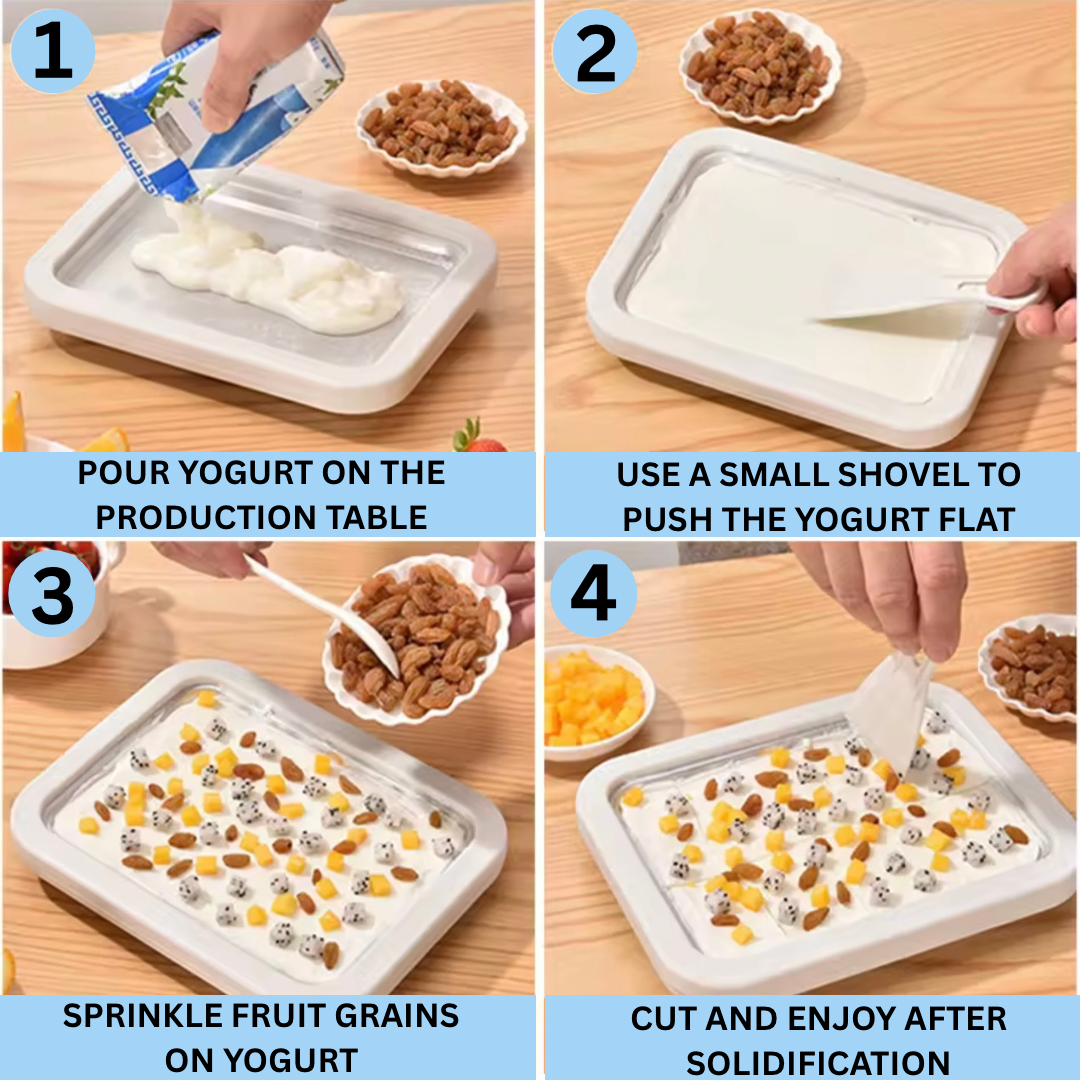 1

POUR YOGURT ON THE PRODUCTION TABLE

2

USE A SMALL SHOVEL TO PUSH THE YOGURT FLAT

3

SPRINKLE FRUIT GRAINS ON YOGURT

4

CUT AND ENJOY AFTER SOLIDIFICATION