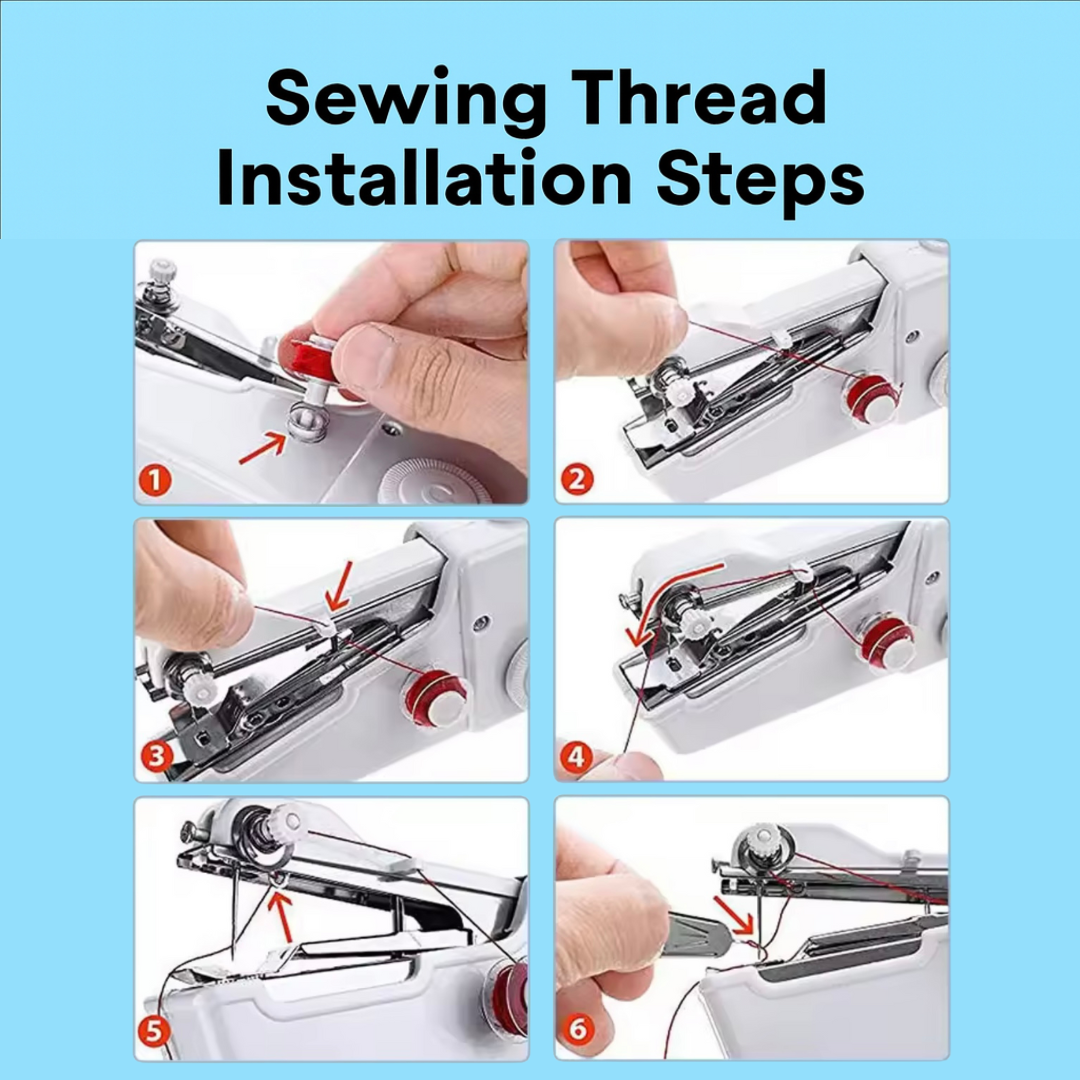 Sewing Thread Installation Steps

1

2

3

4

5

6